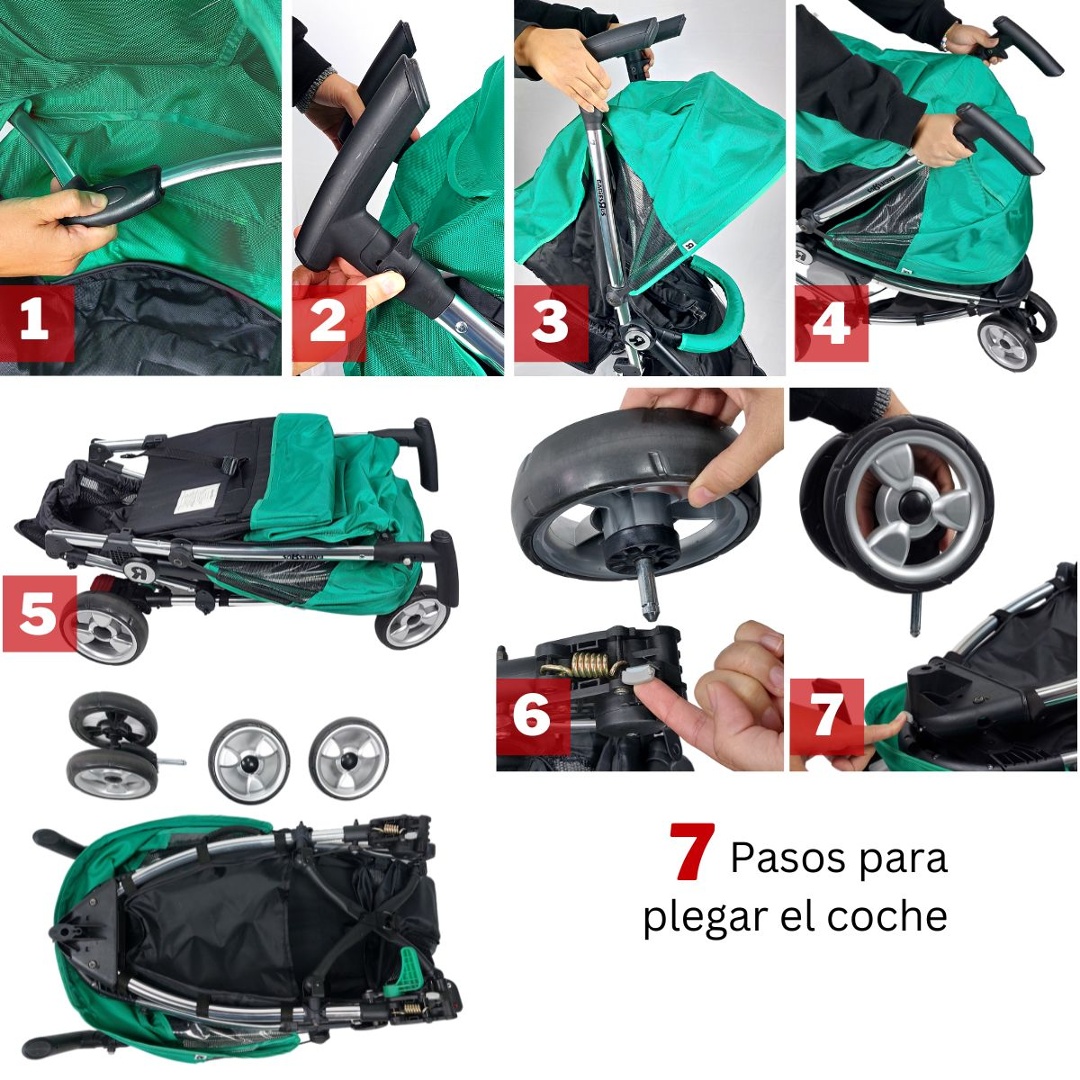 1

2

3

4

5

6

7

7 Pasos para plegar el coche