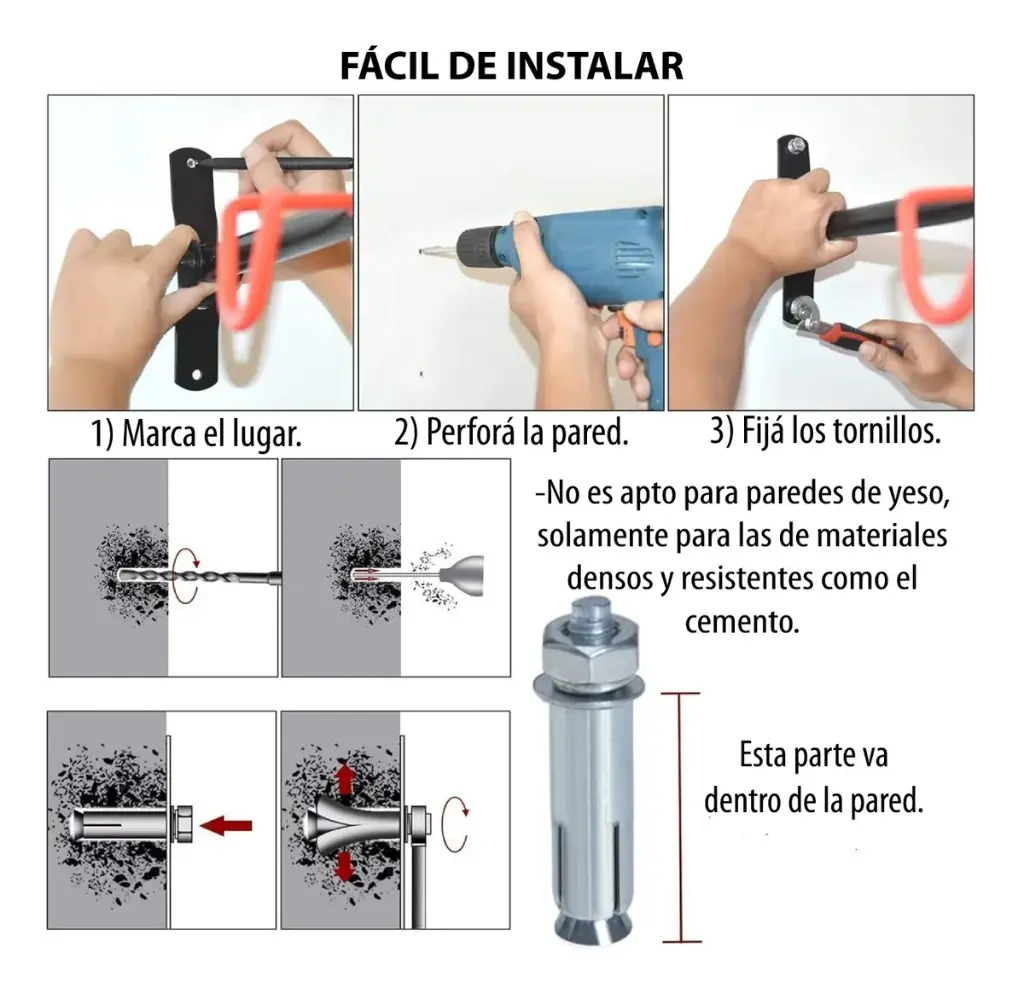 FÁCIL DE INSTALAR

1) Marca el lugar.

2) Perforá la pared.

3) Fijá los tornillos.

-No es apto para paredes de yeso, solamente para las de materiales densos y resistentes como el cemento.

Esta parte va dentro de la pared.