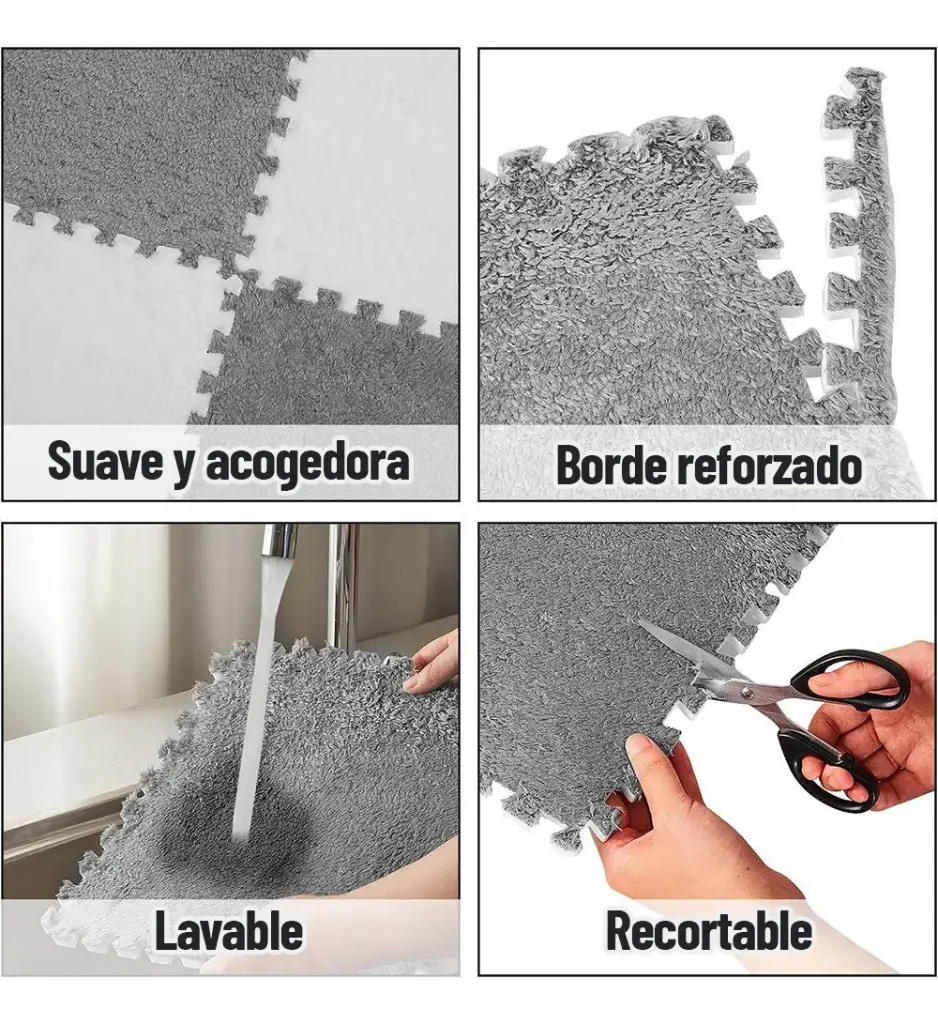 Suave y acogedora

Borde reforzado

Lavable

Recortable