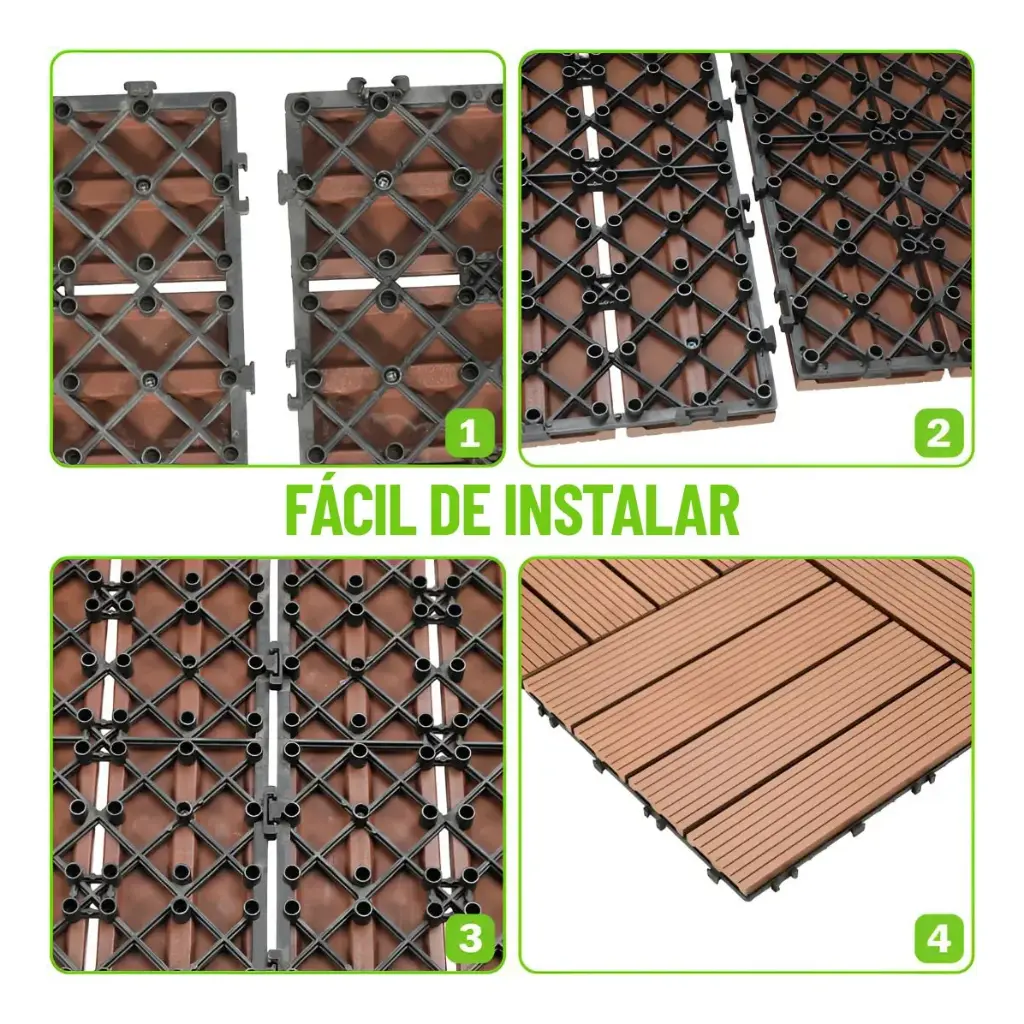 1

2

FÁCIL DE INSTALAR

3

4