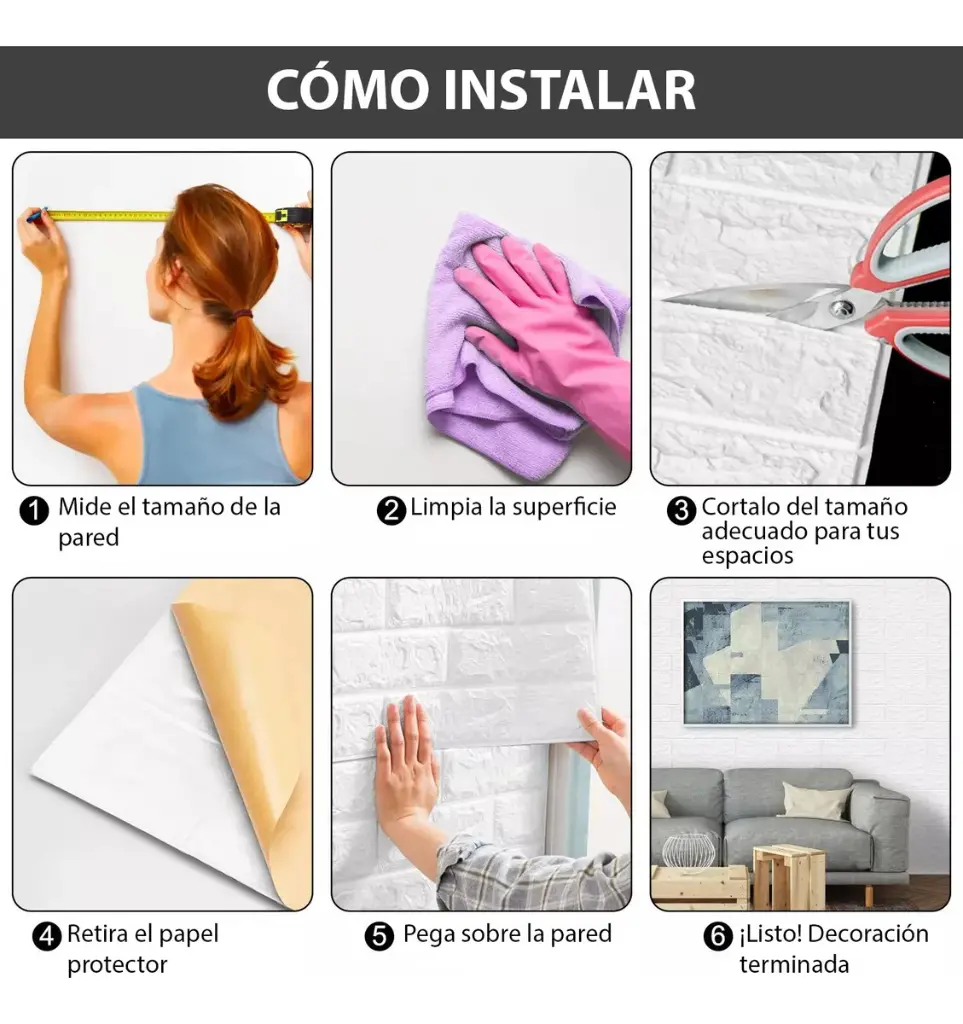 CÓMO INSTALAR

1 Mide el tamaño de la pared

2 Limpia la superficie

3 Cortalo del tamaño adecuado para tus espacios

4 Retira el papel protector

5 Pega sobre la pared

6 ¡Listo! Decoración terminada