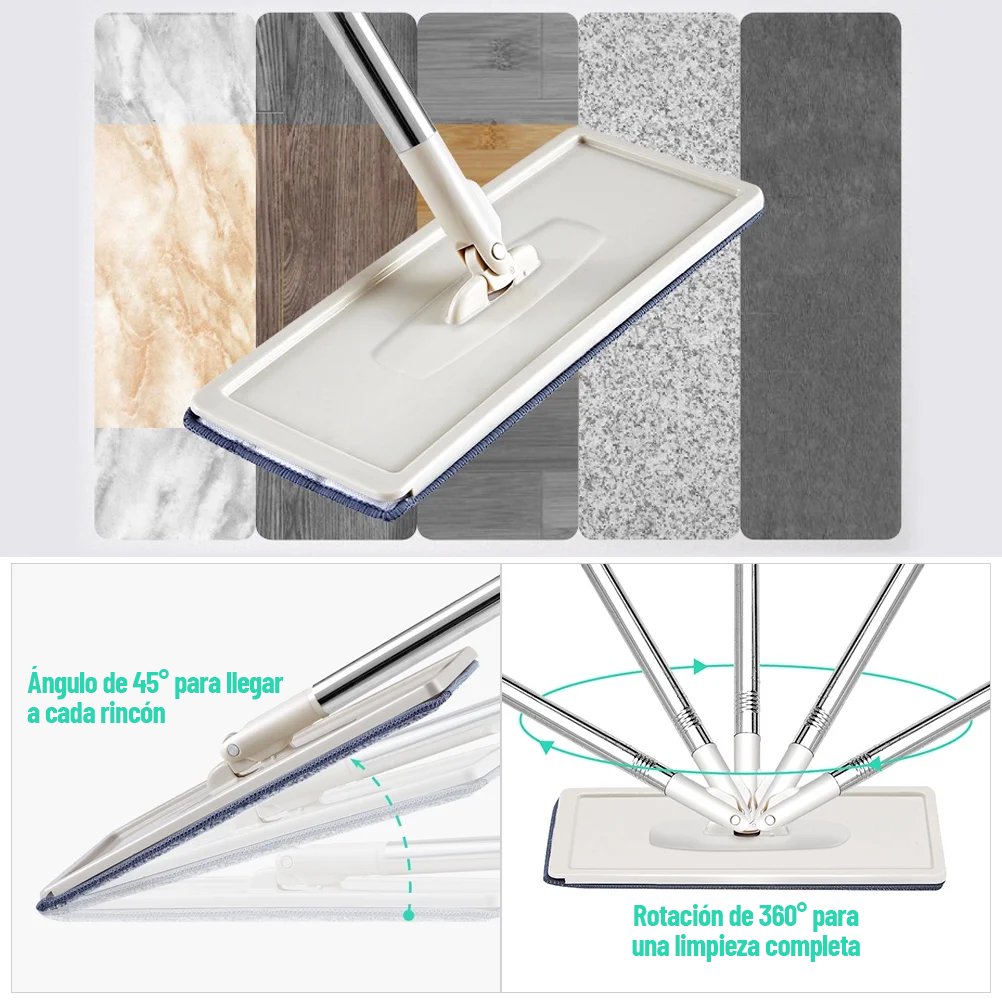 Ángulo de 45° para llegar a cada rincón

Rotación de 360° para una limpieza completa