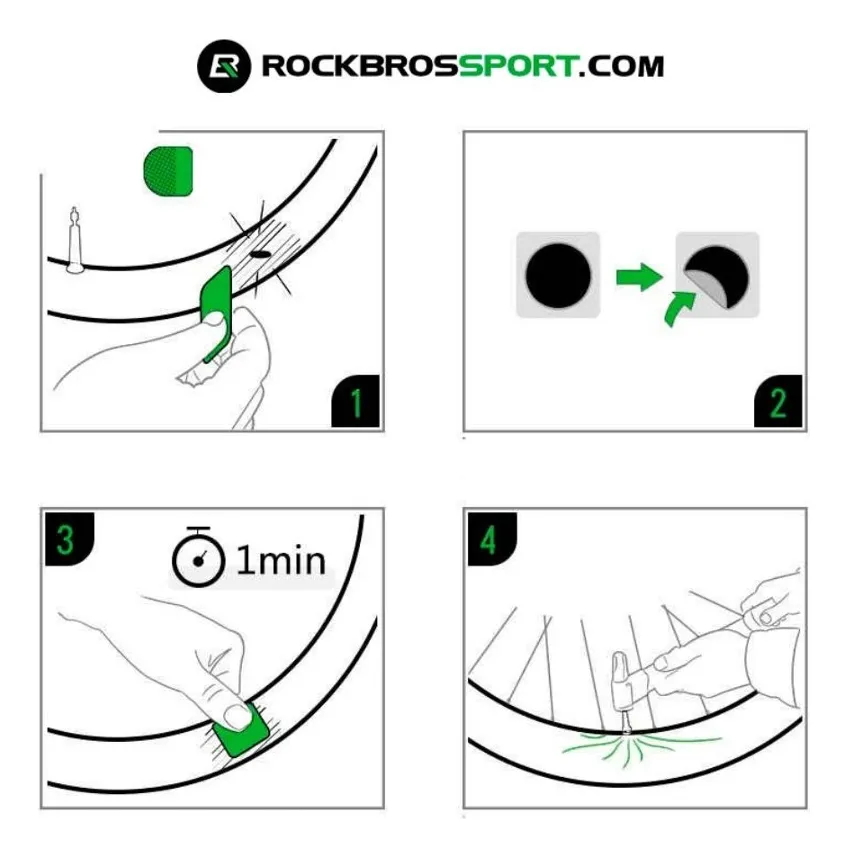 ROCKBROSSPORT.COM

1

2

3

1min

4